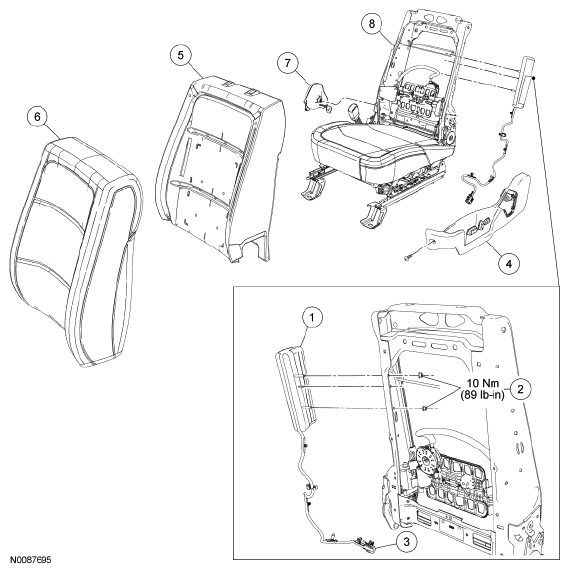 8
7
5
6
4
1
10 Nm
(89 lb-in)
2
3
N0087695