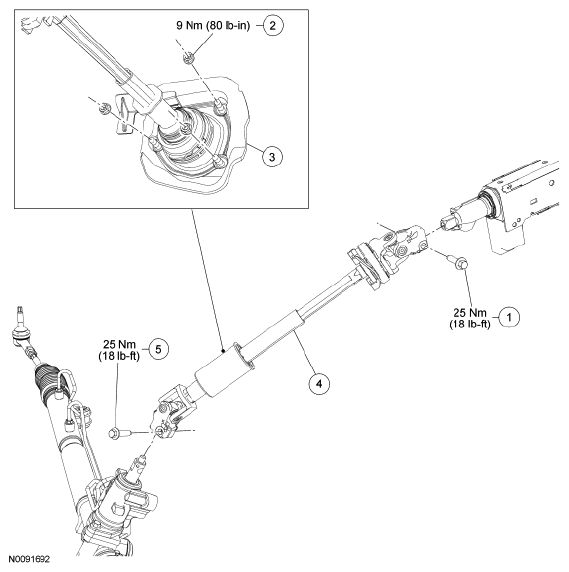 9 Nm (80 lb-in)
2
3
25 Nm
(18 lb-ft)
1
25 Nm
(18 lb-ft)
5
4
N0091692