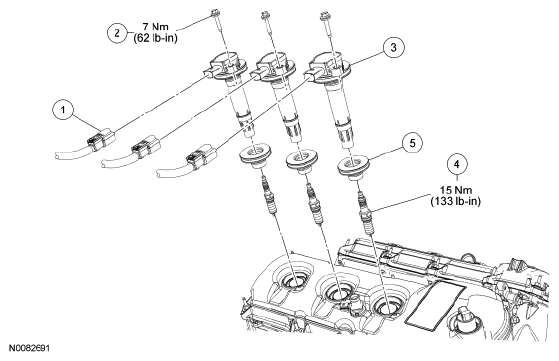 2
7 Nm
(62 lb-in)

3

1

5

4
15 Nm
(133 lb-in)

N0082691