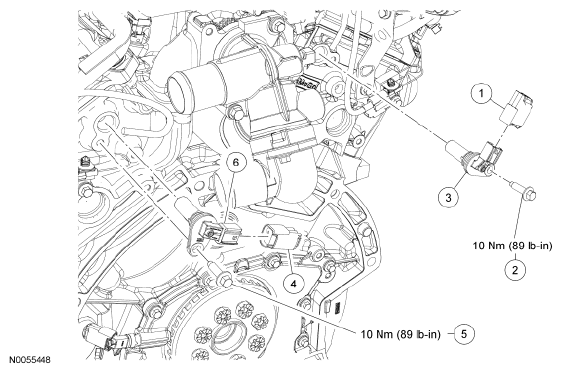 1

6

3

10 Nm (89 lb-in)

2

4

10 Nm (89 lb-in)

5

N0055448