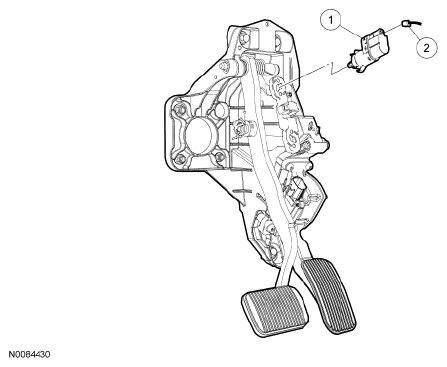 1

2

N0084430