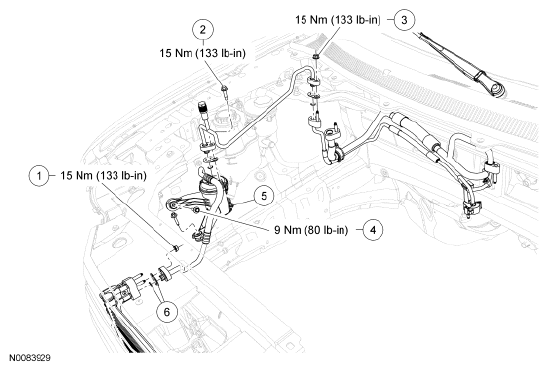 2
15 Nm (133 lb-in)

15 Nm (133 lb-in)
3

1
15 Nm (133 lb-in)

5

9 Nm (80 lb-in)
4

6

N0083929