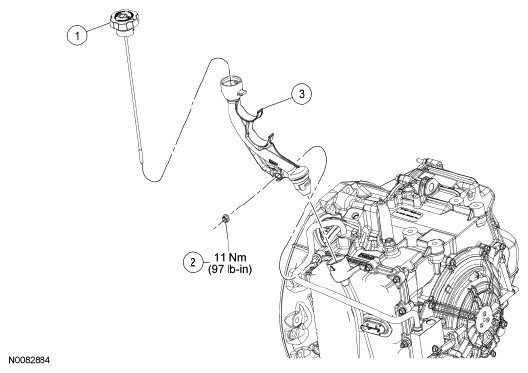 1

3

2 11 Nm (97 lb-in)

N0082884