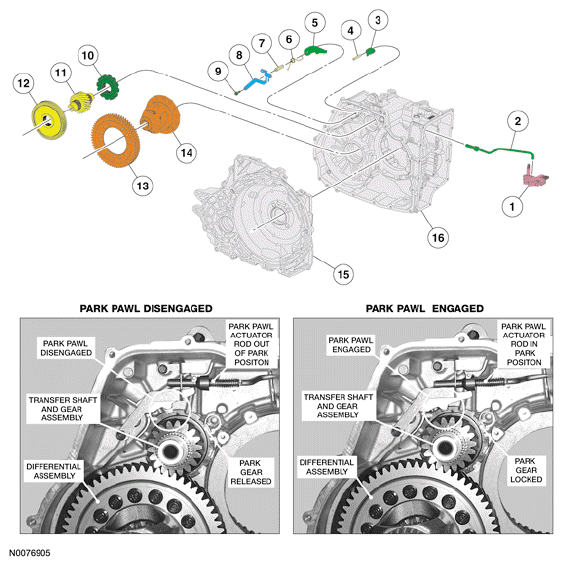 12
11
10
9
8
7
6
5
4
3
2
1
13
14
15
16

PARK PAWL DISENGAGED

PARK PAWL DISENGAGED

PARK PAWL ACTUATOR ROD OUT OF PARK POSITON

TRANSFER SHAFT AND GEAR ASSEMBLY

DIFFERENTIAL ASSEMBLY

PARK GEAR RELEASED

PARK PAWL ENGAGED

PARK PAWL ENGAGED

PARK PAWL ACTUATOR ROD IN PARK POSITON

TRANSFER SHAFT AND GEAR ASSEMBLY

DIFFERENTIAL ASSEMBLY

PARK GEAR LOCKED

N0076905