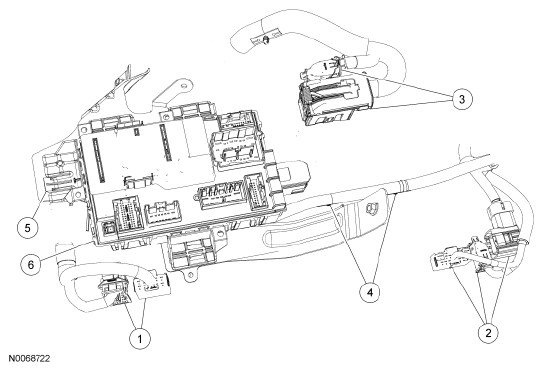 3

5

6

4

1

2

N0068722