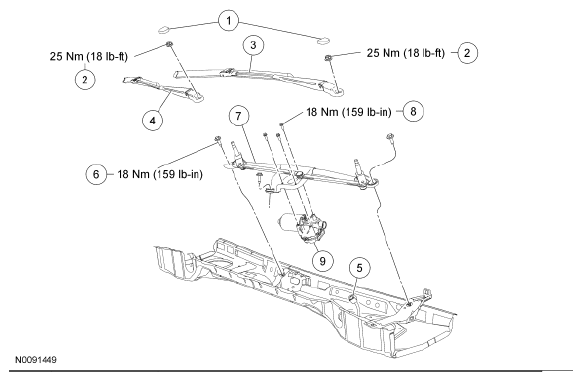 1

25 Nm (18 lb-ft)

2

3

25 Nm (18 lb-ft)

2

4

7

18 Nm (159 lb-in)

8

6

18 Nm (159 lb-in)

9

5

N0091449