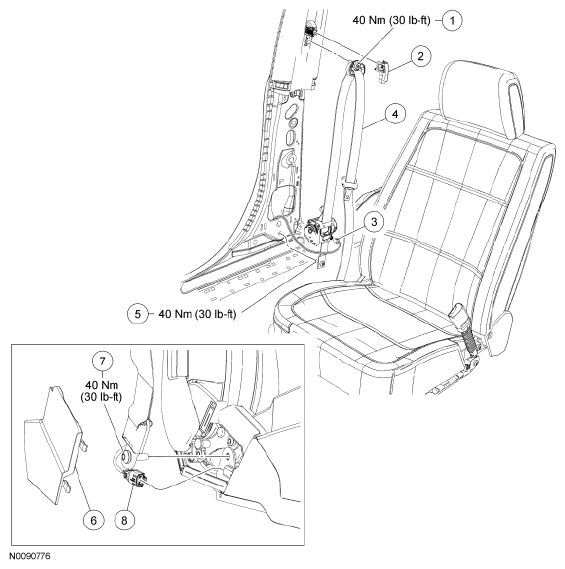 40 Nm (30 lb-ft) 1

2

4

3

5 40 Nm (30 lb-ft)

7
40 Nm
(30 lb-ft)

6

8

N0090776