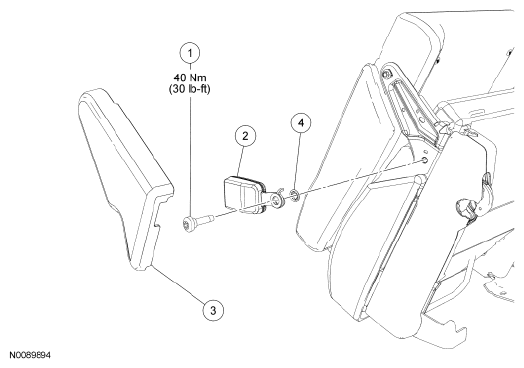 1
40 Nm
(30 lb-ft)

2

4

3

N0089894