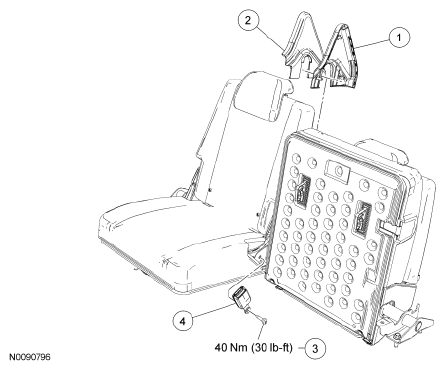 2
1
4
40 Nm (30 lb-ft)
3
N0090796