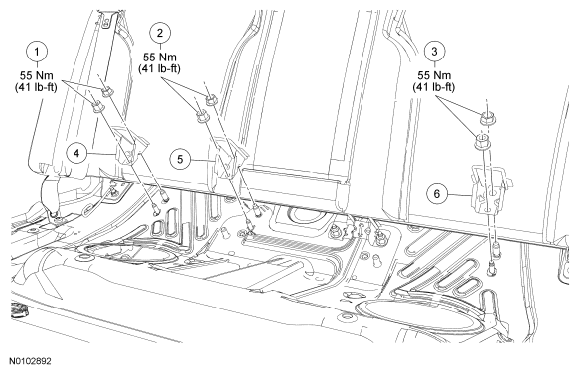 1
55 Nm
(41 lb-ft)

2
55 Nm
(41 lb-ft)

3
55 Nm
(41 lb-ft)

4

5

6

N0102892