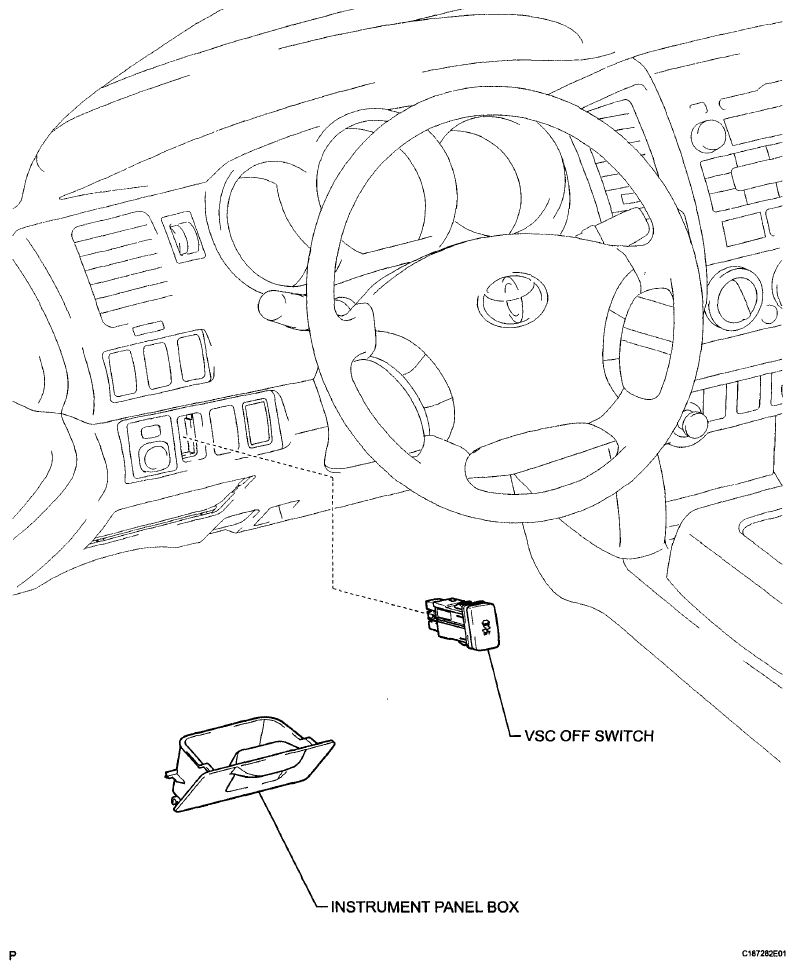 VSC OFF SWITCH

INSTRUMENT PANEL BOX

P

C187282E01