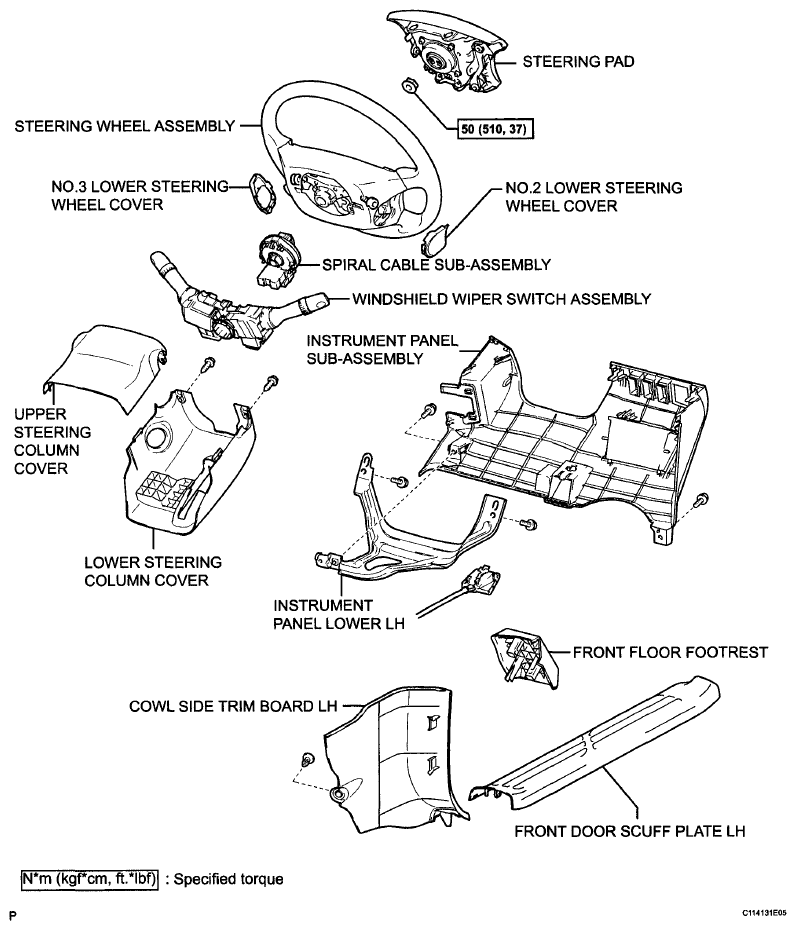 STEERING PAD

STEERING WHEEL ASSEMBLY

50 (510, 37)

NO.3 LOWER STEERING WHEEL COVER

NO.2 LOWER STEERING WHEEL COVER

SPIRAL CABLE SUB-ASSEMBLY

WINDSHIELD WIPER SWITCH ASSEMBLY

INSTRUMENT PANEL SUB-ASSEMBLY

UPPER STEERING COLUMN COVER

LOWER STEERING COLUMN COVER

INSTRUMENT PANEL LOWER LH

FRONT FLOOR FOOTREST

COWL SIDE TRIM BOARD LH

FRONT DOOR SCUFF PLATE LH

N*m (kgf*cm, ft.*lbf) : Specified torque

P

C114131E05