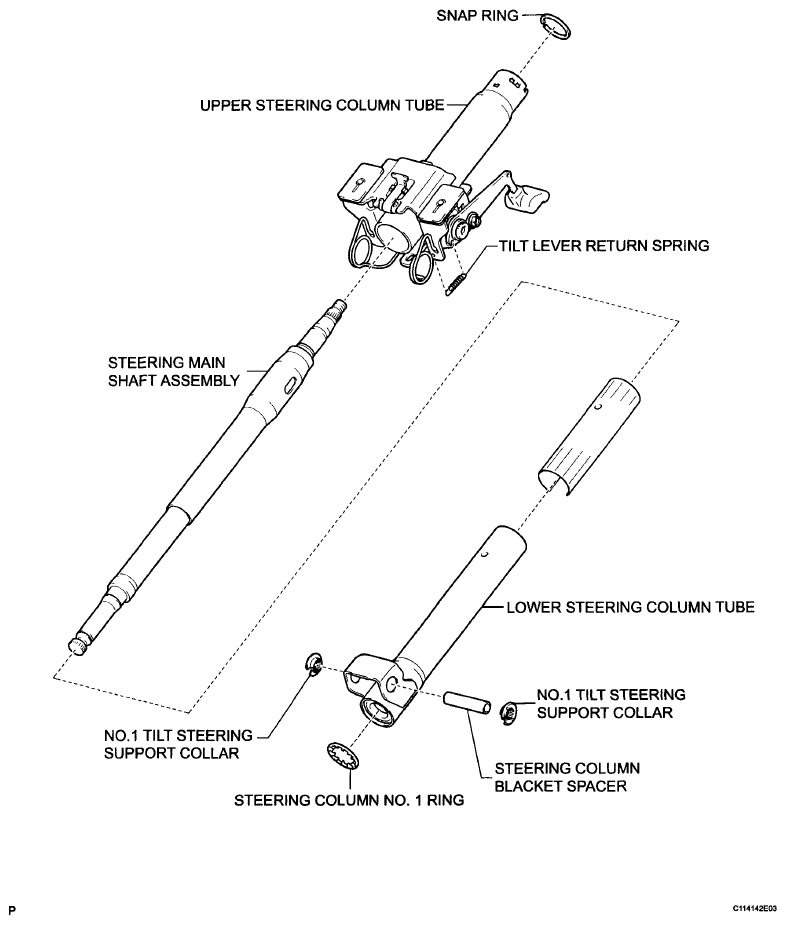 SNAP RING

UPPER STEERING COLUMN TUBE

TILT LEVER RETURN SPRING

STEERING MAIN SHAFT ASSEMBLY

LOWER STEERING COLUMN TUBE

NO.1 TILT STEERING SUPPORT COLLAR

NO.1 TILT STEERING SUPPORT COLLAR

STEERING COLUMN BLACKET SPACER

STEERING COLUMN NO. 1 RING

P

C114142E03