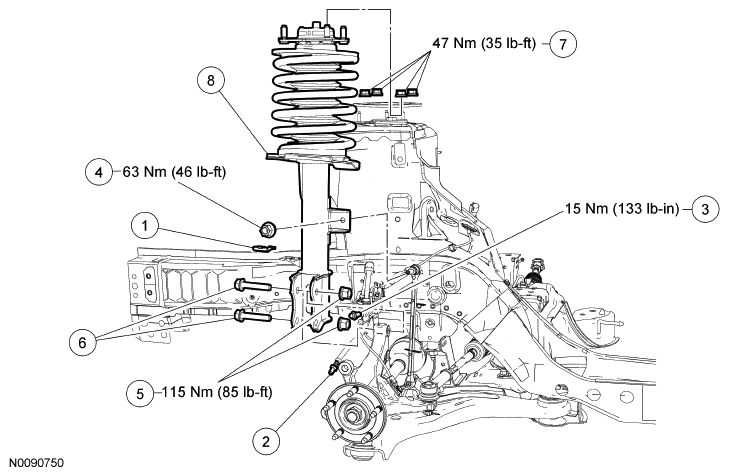 47 Nm (35 lb-ft) 7

8

4 63 Nm (46 lb-ft)

15 Nm (133 lb-in) 3

1

6

5 115 Nm (85 lb-ft)

2

N0090750