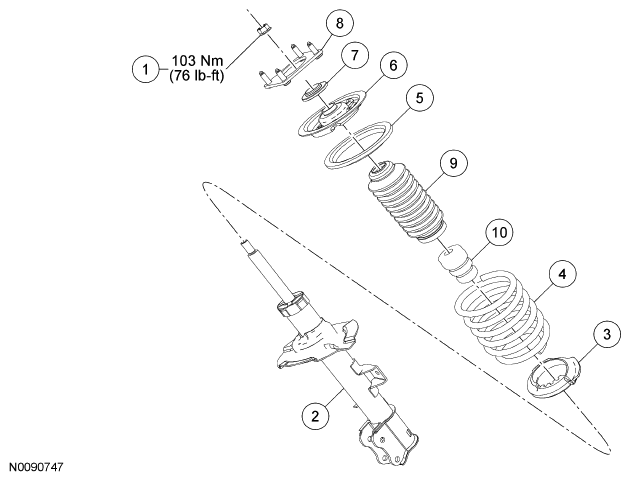 8
1 103 Nm (76 lb-ft)
7
6
5
9
10
4
3
2
N0090747