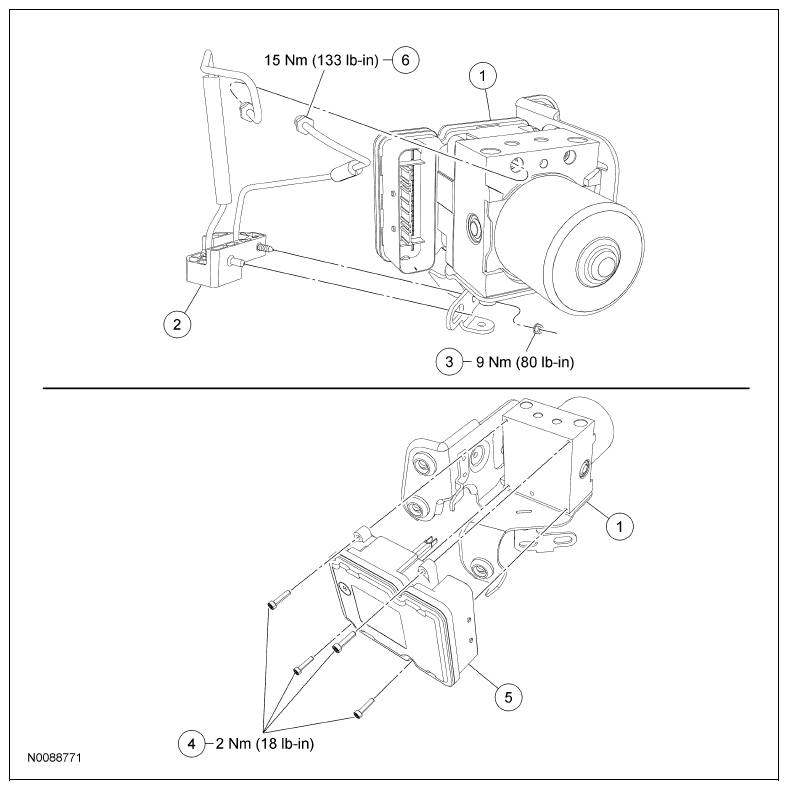 15 Nm (133 lb-in) 6

1

2

3 9 Nm (80 lb-in)

1

5

4 2 Nm (18 lb-in)

N0088771