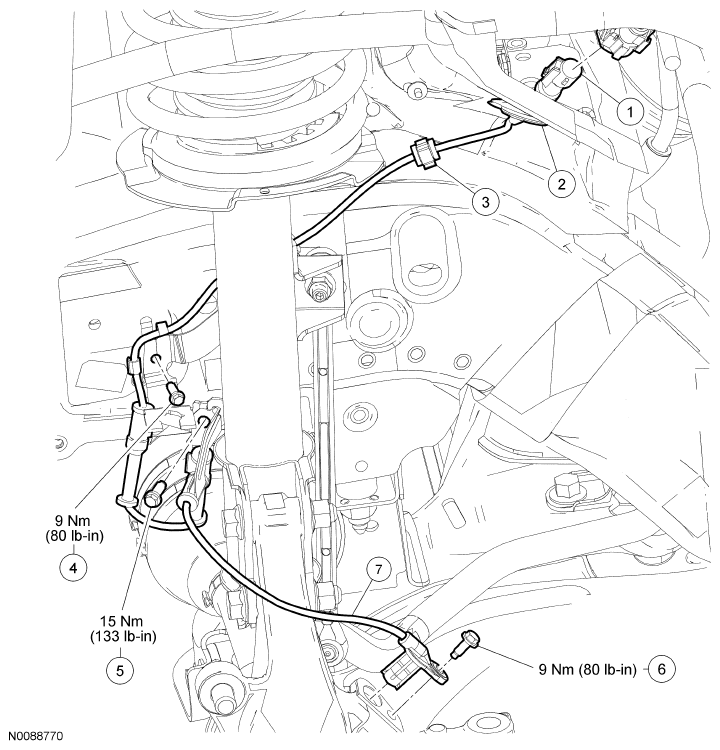 1

2

3

9 Nm (80 lb-in)

4

15 Nm (133 lb-in)

5

7

9 Nm (80 lb-in)

6

N0088770