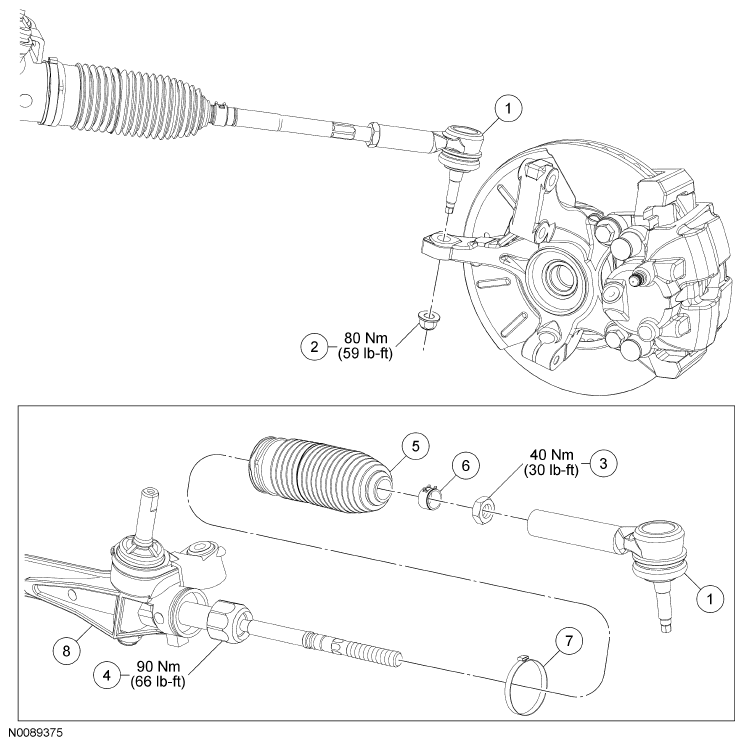 1

2 80 Nm (59 lb-ft)

5

6

40 Nm (30 lb-ft) 3

1

8

4 90 Nm (66 lb-ft)

7

N0089375