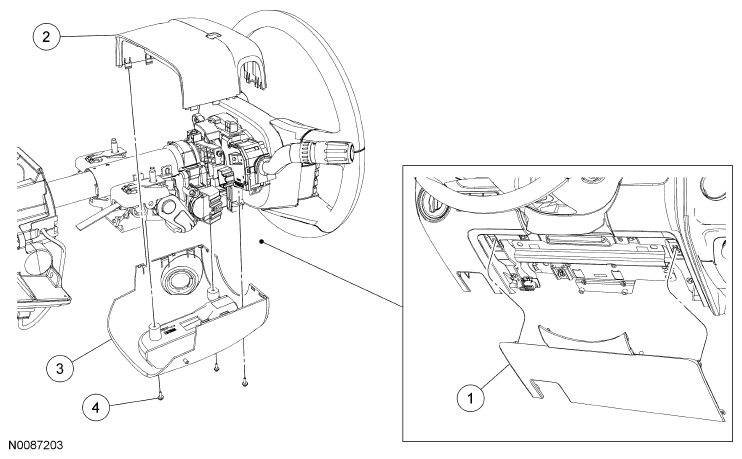 2

3

4

1

N0087203