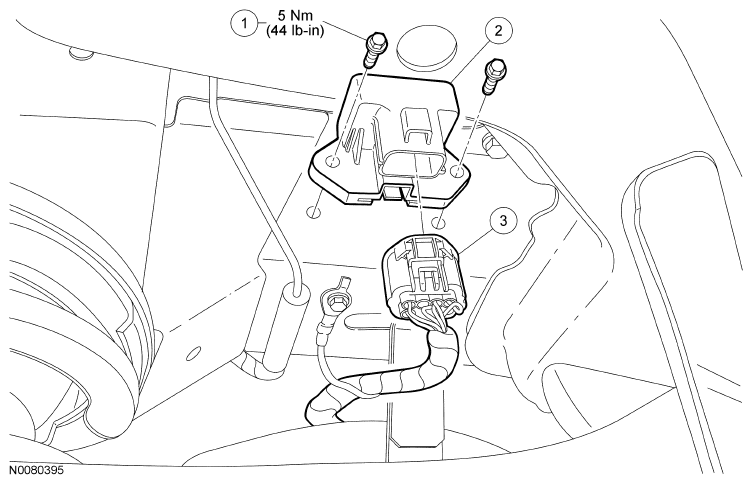 1
5 Nm
(44 lb-in)
2
3
N0080395