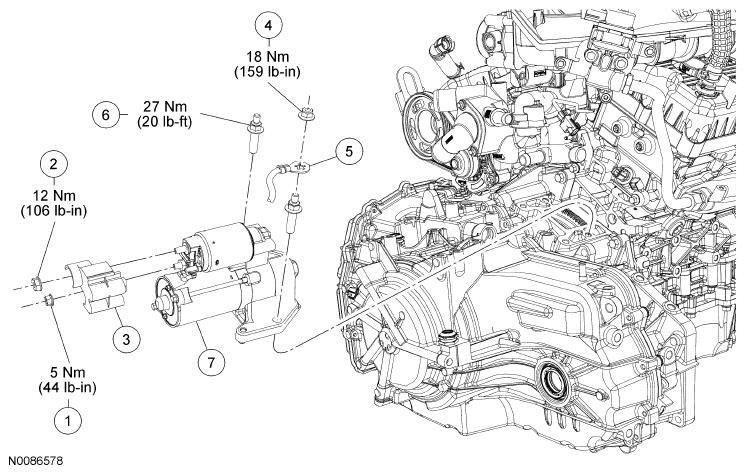 4
18 Nm
(159 lb-in)

6
27 Nm
(20 lb-ft)

5

2
12 Nm
(106 lb-in)

3

7

5 Nm
(44 lb-in)

1

N0086578