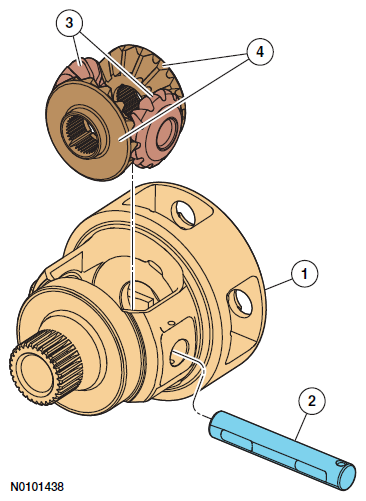 3
4
1
2
N0101438