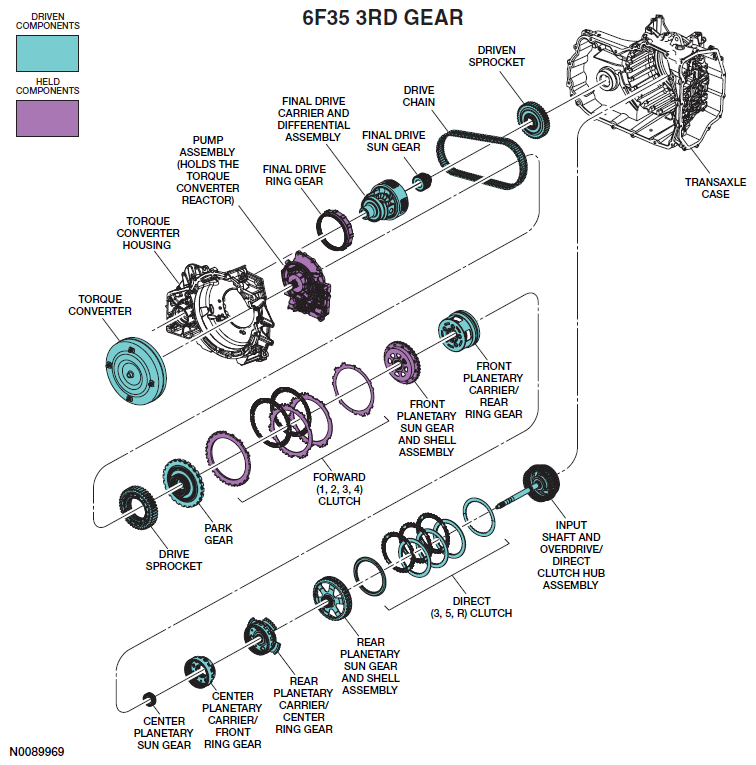 6F35 3RD GEAR

DRIVEN COMPONENTS

HELD COMPONENTS

DRIVEN SPROCKET

DRIVE CHAIN

FINAL DRIVE CARRIER AND DIFFERENTIAL ASSEMBLY

FINAL DRIVE SUN GEAR

PUMP ASSEMBLY (HOLDS THE TORQUE CONVERTER REACTOR)

FINAL DRIVE RING GEAR

TRANSAXLE CASE

TORQUE CONVERTER HOUSING

TORQUE CONVERTER

FRONT PLANETARY CARRIER/ REAR RING GEAR

FRONT PLANETARY SUN GEAR AND SHELL ASSEMBLY

FORWARD (1, 2, 3, 4) CLUTCH

PARK GEAR

DRIVE SPROCKET

INPUT SHAFT AND OVERDRIVE/ DIRECT CLUTCH HUB ASSEMBLY

DIRECT (3, 5, R) CLUTCH

REAR PLANETARY SUN GEAR AND SHELL ASSEMBLY

REAR PLANETARY CARRIER/ CENTER RING GEAR

CENTER PLANETARY CARRIER/ FRONT RING GEAR

CENTER PLANETARY SUN GEAR

N0089969