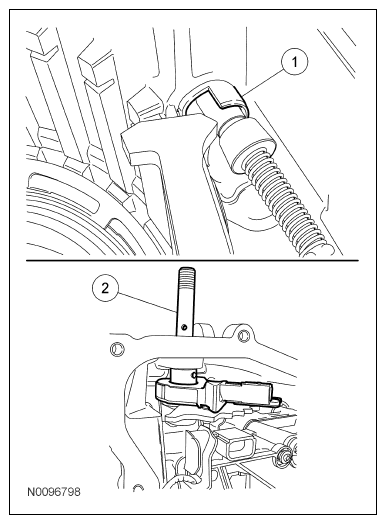 1

2

N0096798