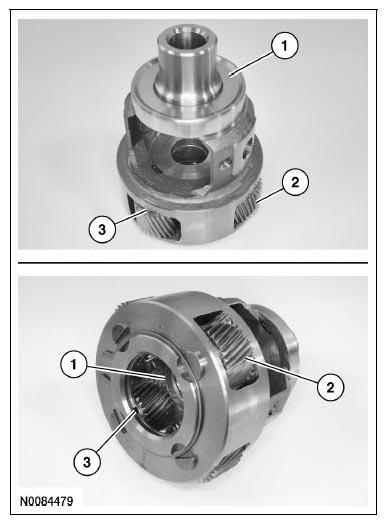 1
2
3
1
2
3
N0084479