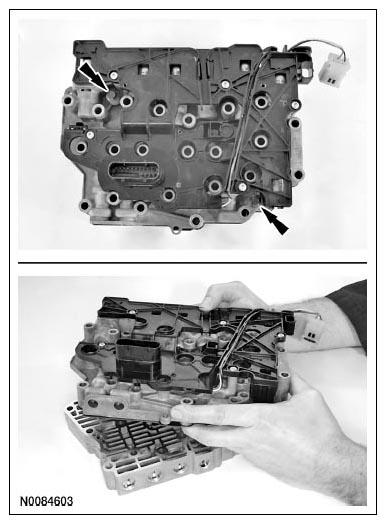 N0084603