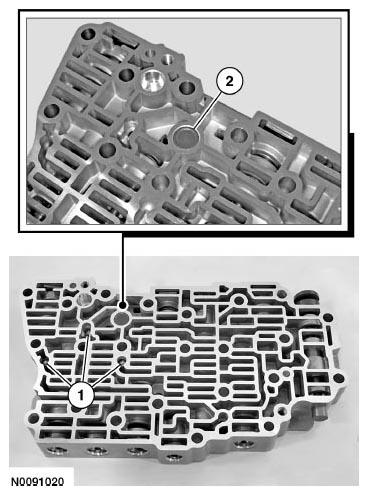 2

1

N0091020