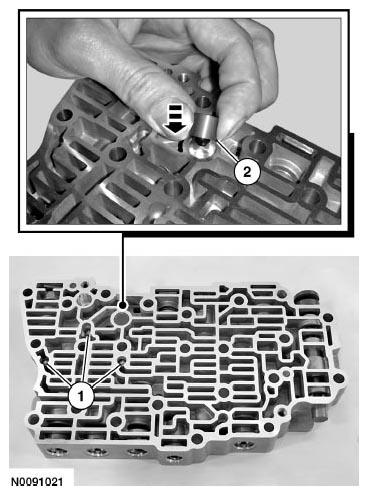 2

1

N0091021