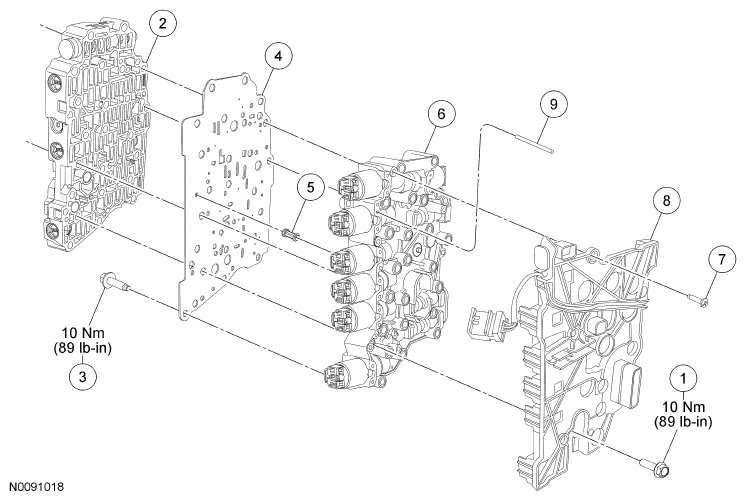 2
4
6
9
5
8
7
10 Nm
(89 lb-in)
3
1
10 Nm
(89 lb-in)
N0091018