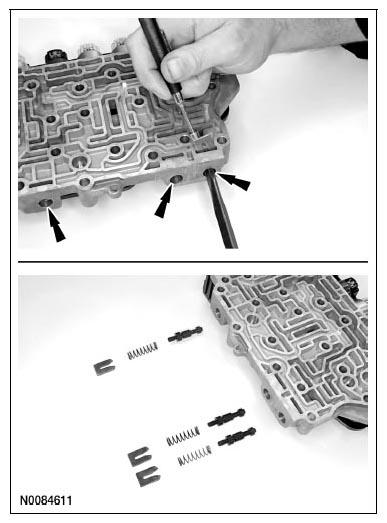 N0084611