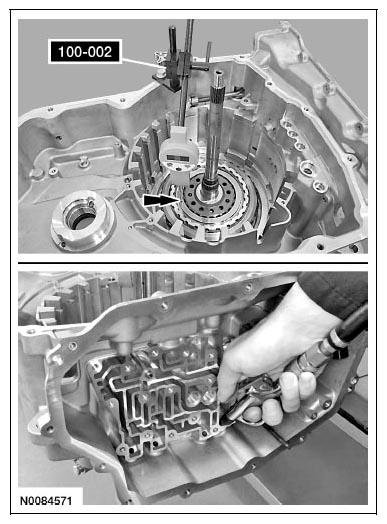 100-002

N0084571