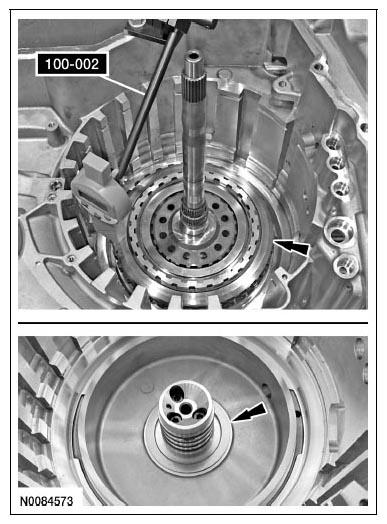 100-002

N0084573