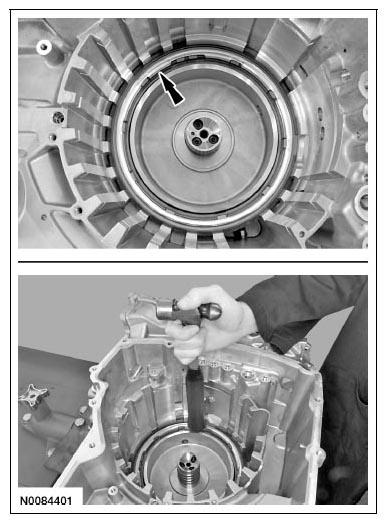 N0084401