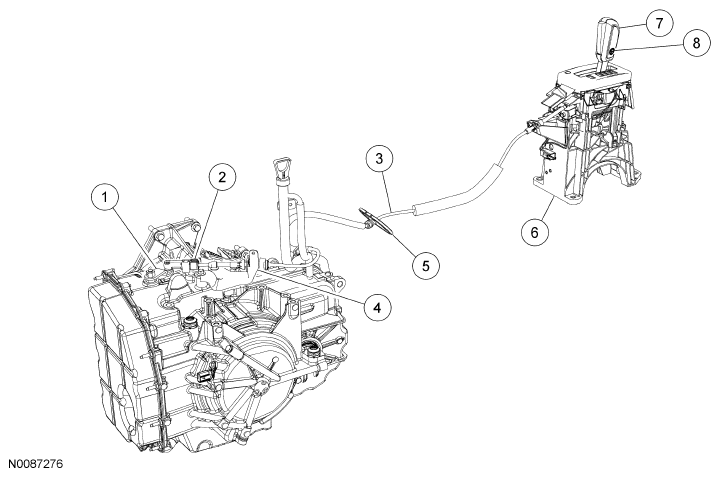 7
8
3
2
1
6
5
4
N0087276