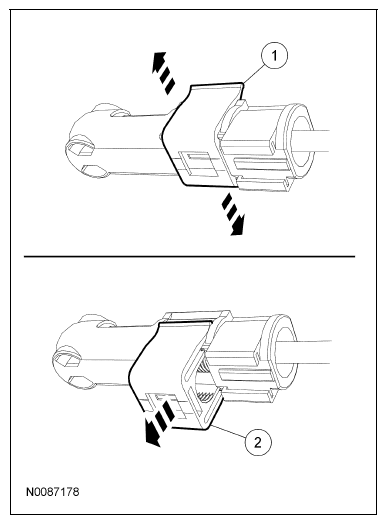 1

2

N0087178