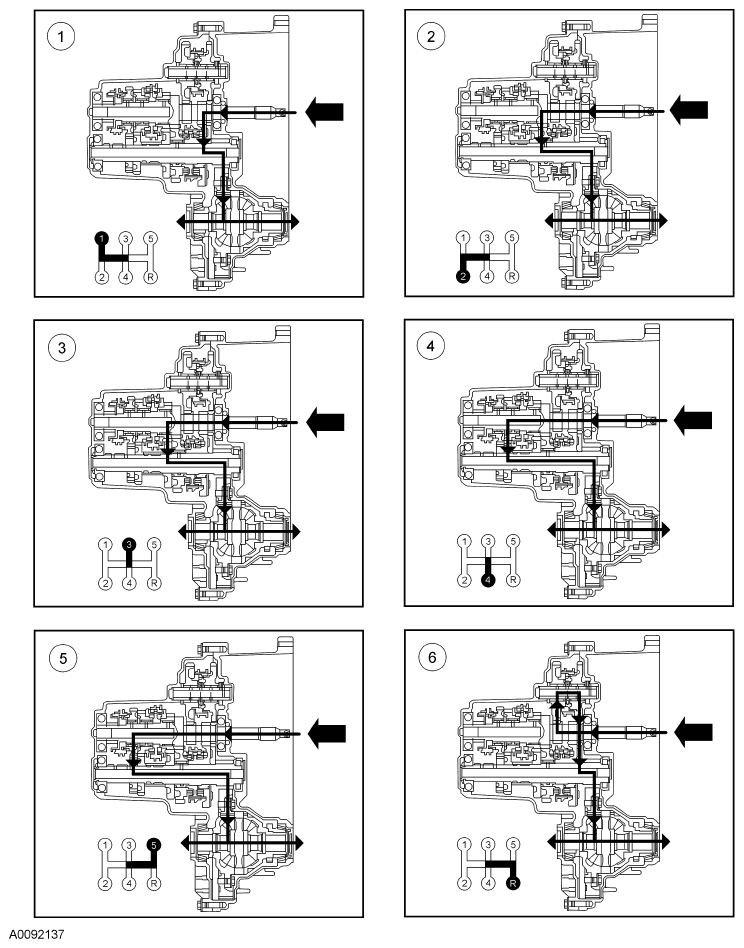 1

1 3 5
2 4 R

2

1 3 5
2 4 R

3

1 3 5
2 4 R

4

1 3 5
2 4 R

5

1 3 5
2 4 R

6

1 3 5
2 4 R

A0092137