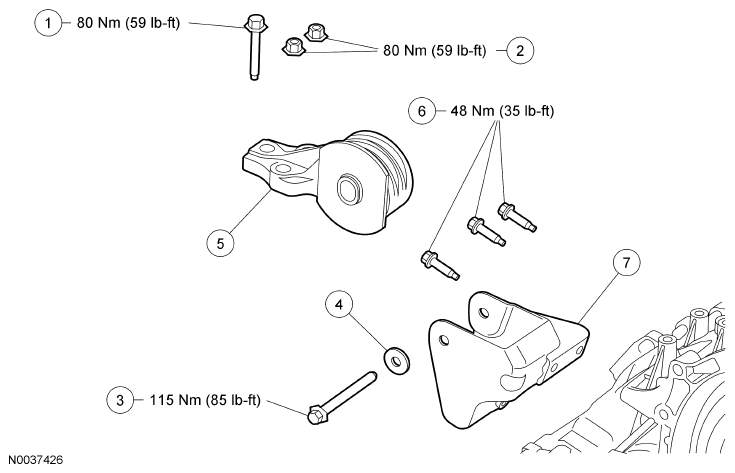 1 80 Nm (59 lb-ft)

80 Nm (59 lb-ft) 2

6 48 Nm (35 lb-ft)

5

7

4

3 115 Nm (85 lb-ft)

N0037426