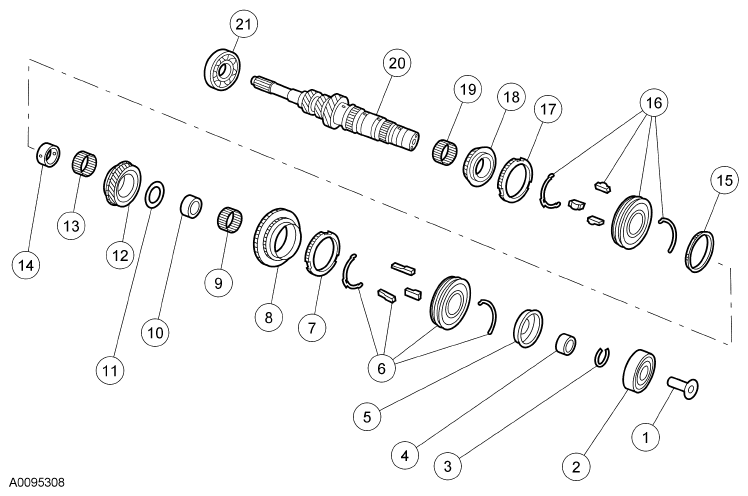 21
20
19
18
17
16
15
14
13
12
11
10
9
8
7
6
5
4
3
2
1
A0095308