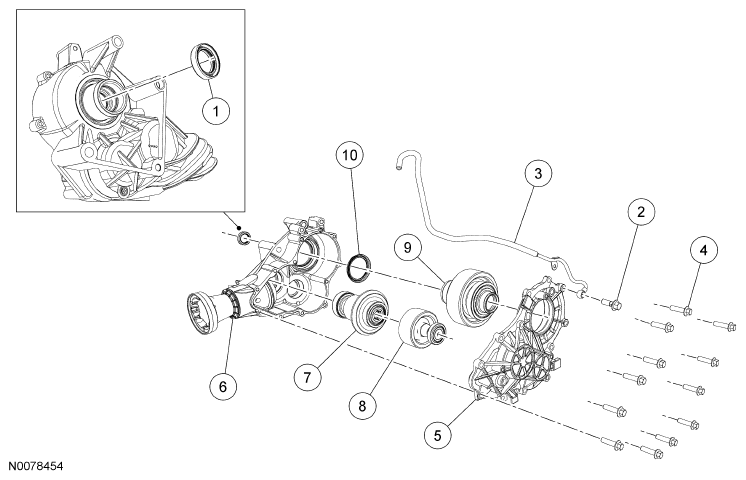 1
10
3
2
4
9
6
7
8
5
N0078454