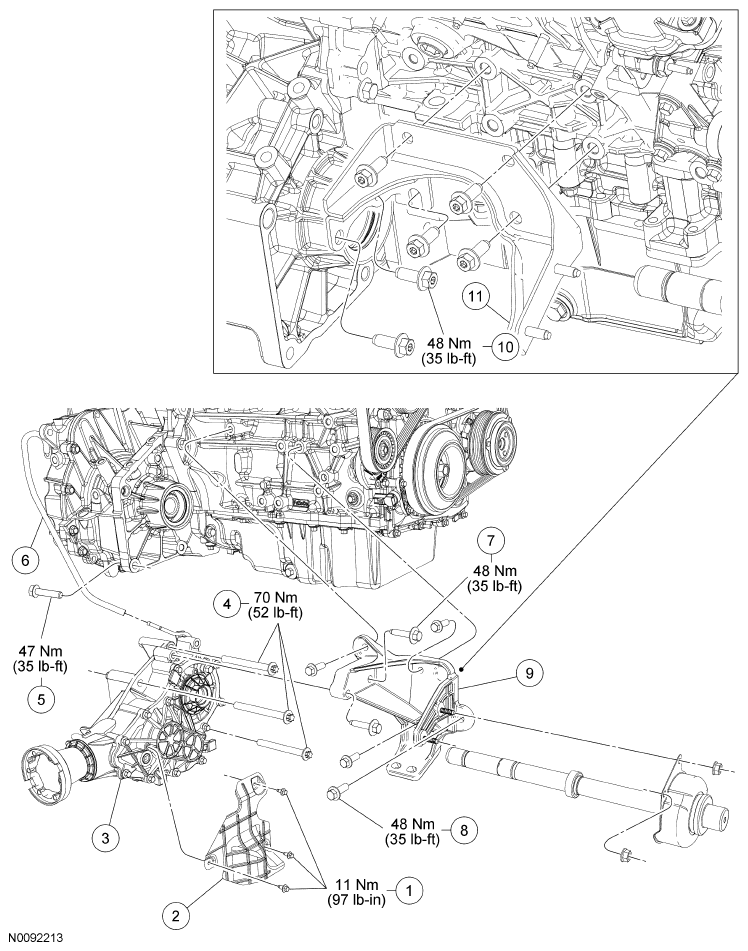 11
48 Nm
(35 lb-ft)
10

6
7
48 Nm
(35 lb-ft)
4
70 Nm
(52 lb-ft)
47 Nm
(35 lb-ft)
5
9
3
48 Nm
(35 lb-ft)
8
11 Nm
(97 lb-in)
1
2
N0092213