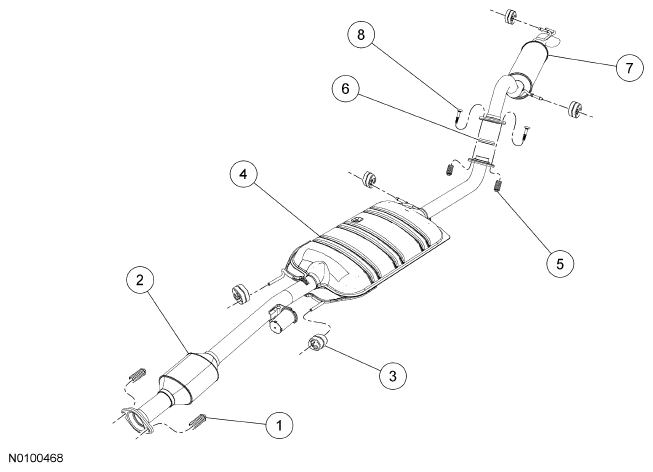 8
7
6
4
5
2
3
1
N0100468