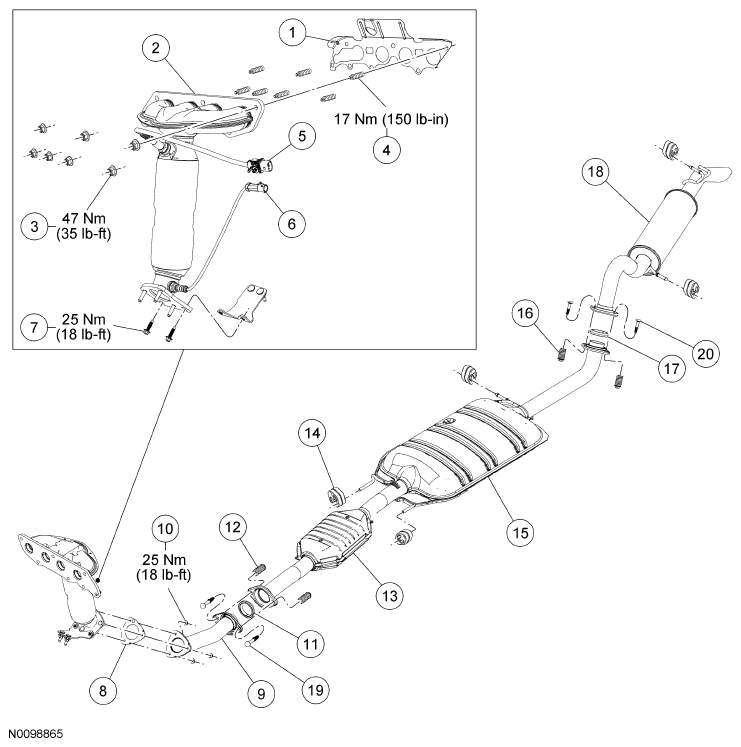 1

2

17 Nm (150 lb-in)

4

5

6

3

47 Nm (35 lb-ft)

7

25 Nm (18 lb-ft)

18

16

20

17

14

15

10

25 Nm (18 lb-ft)

12

13

11

8

9

19

N0098865