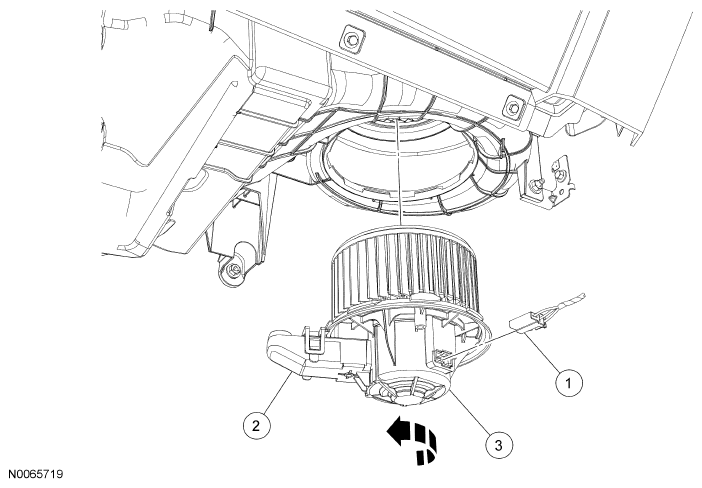 1
2
3
N0065719