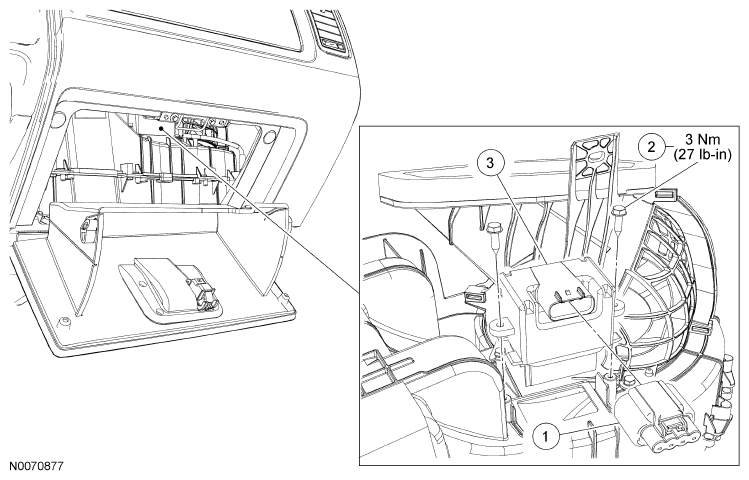 3

2

3 Nm
(27 lb-in)

1

N0070877