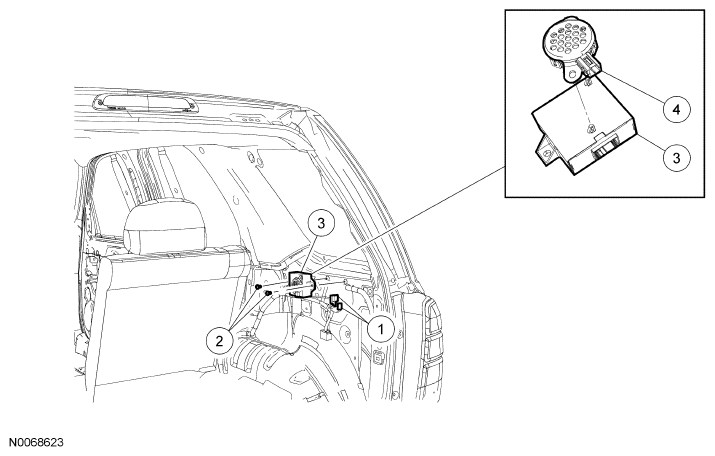 4
3
3
2
1
N0068623