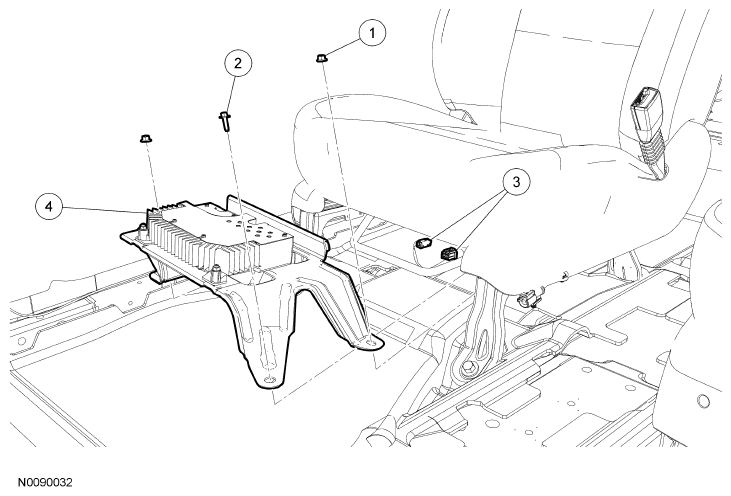 1
2
3
4
N0090032